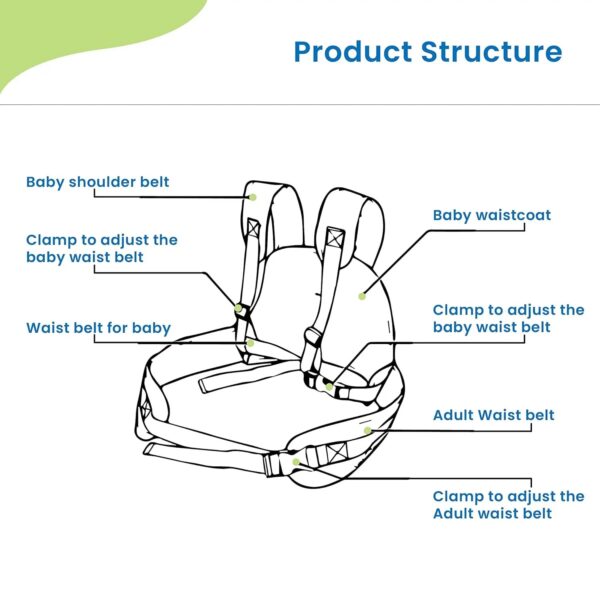 Product Structure

Baby shoulder belt

Clamp to adjust the baby waist belt

Waist belt for baby

Baby waistcoat

Clamp to adjust the baby waist belt

Adult Waist belt

Clamp to adjust the Adult waist belt